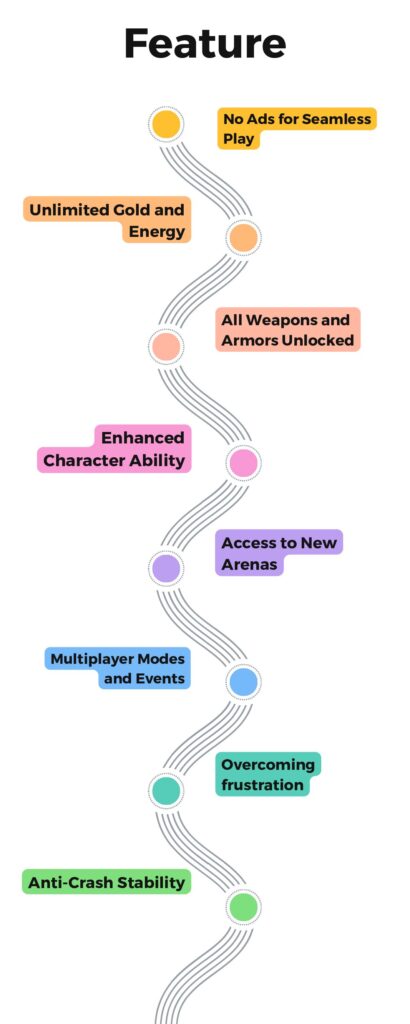 Feature

No Ads for Seamless Play

Unlimited Gold and Energy

All Weapons and Armors Unlocked

Enhanced Character Ability

Access to New Arenas

Multiplayer Modes and Events

Overcoming frustration

Anti-Crash Stability